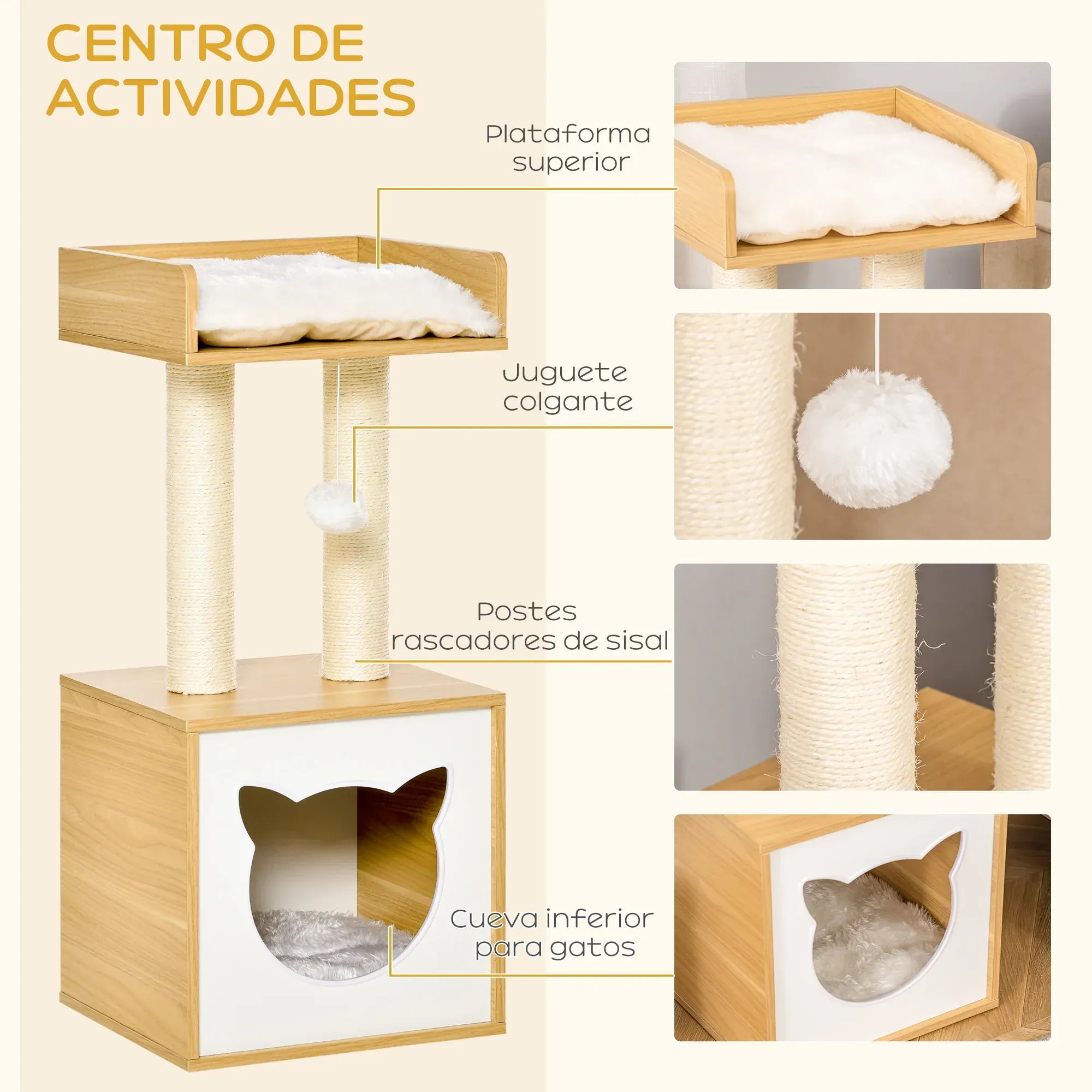 CENTRO DE ACTIVIDADES

Plataforma superior

Juguete colgante

Postes rascadores de sisal

Cueva inferior para gatos