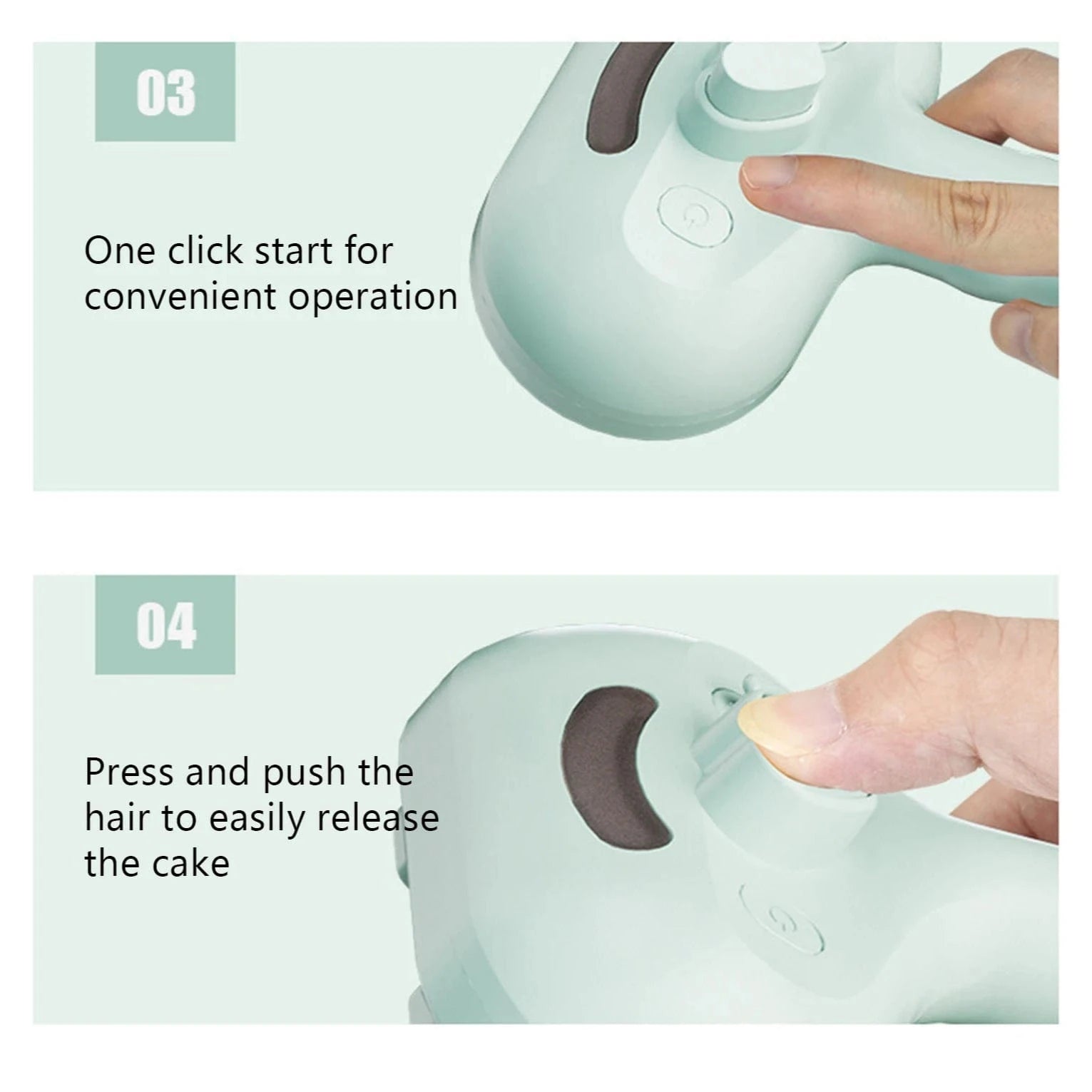 03

One click start for convenient operation

04

Press and push the hair to easily release the cake