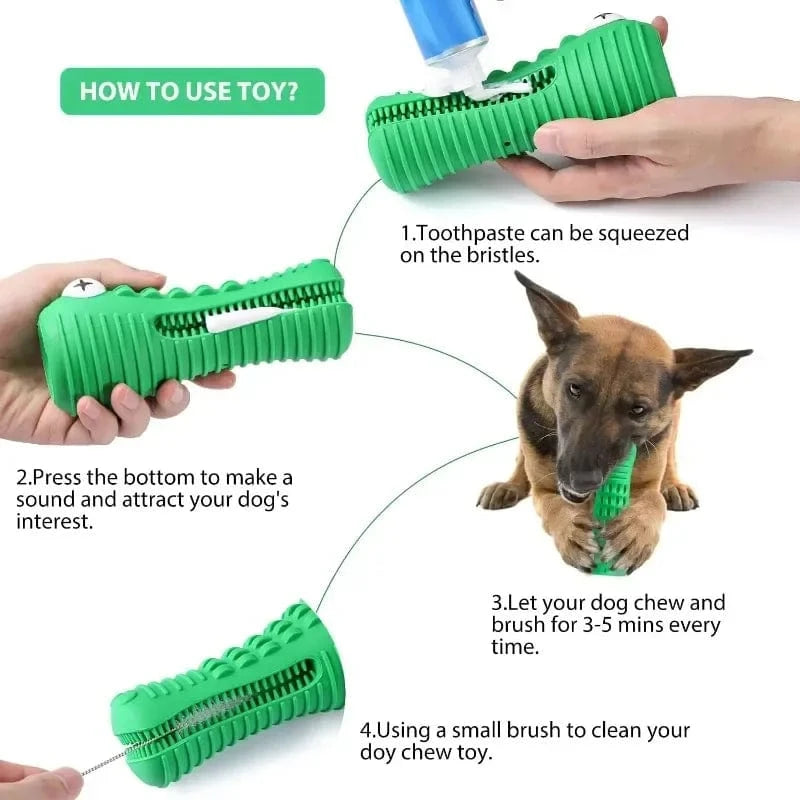 HOW TO USE TOY?

1.Toothpaste can be squeezed on the bristles.

2.Press the bottom to make a sound and attract your dog's interest.

3.Let your dog chew and brush for 3-5 mins every time.

4.Using a small brush to clean your doy chew toy.