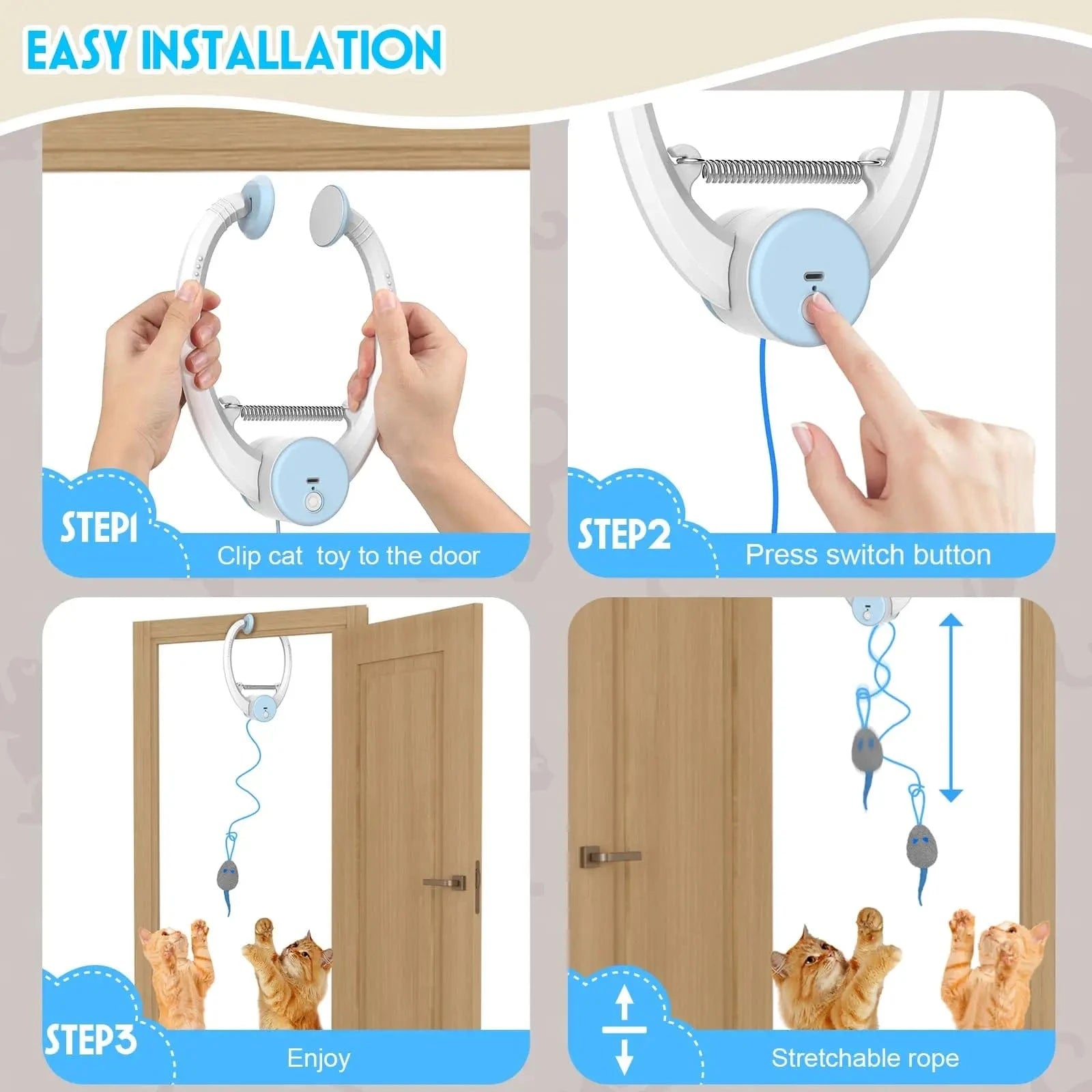 EASY INSTALLATION

STEP1
Clip cat toy to the door

STEP2
Press switch button

STEP3
Enjoy

Stretchable rope