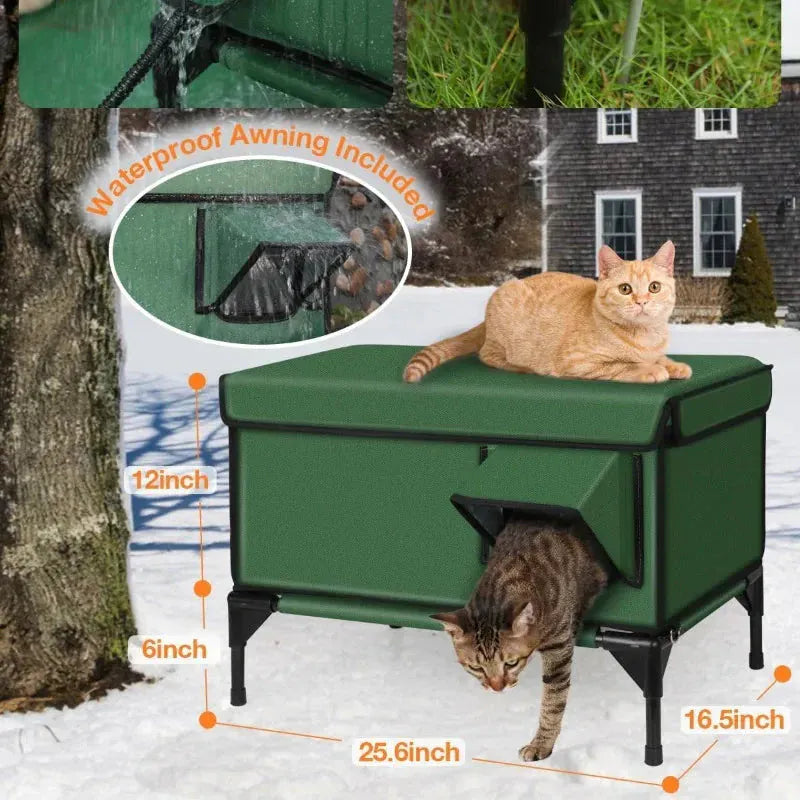 Waterproof Awning Included

12inch

6inch

25.6inch

16.5inch