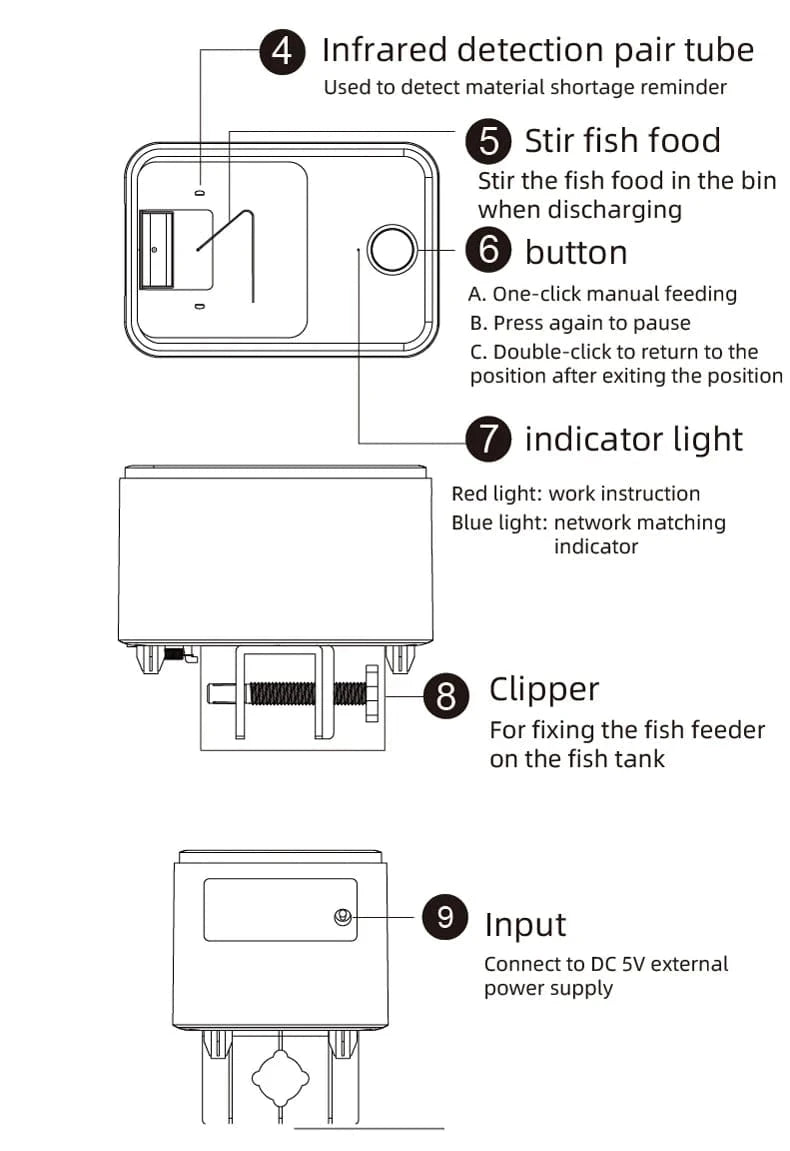 4 Infrared detection pair tube
Used to detect material shortage reminder

5 Stir fish food
Stir the fish food in the bin when discharging

6 button
A. One-click manual feeding
B. Press again to pause
C. Double-click to return to the position after exiting the position

7 indicator light
Red light: work instruction
Blue light: network matching indicator

8 Clipper
For fixing the fish feeder on the fish tank

9 Input
Connect to DC 5V external power supply